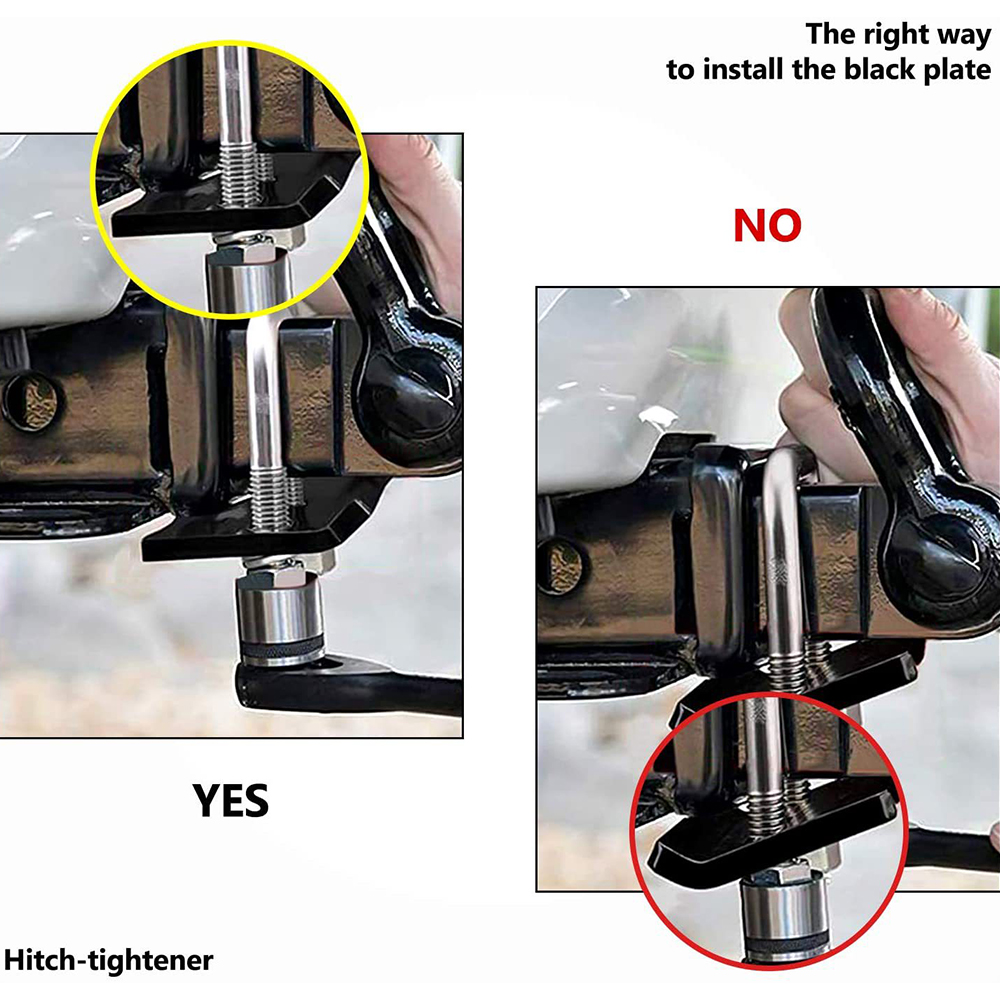 The right way
to install the black plate

NO

YES

Hitch-tightener