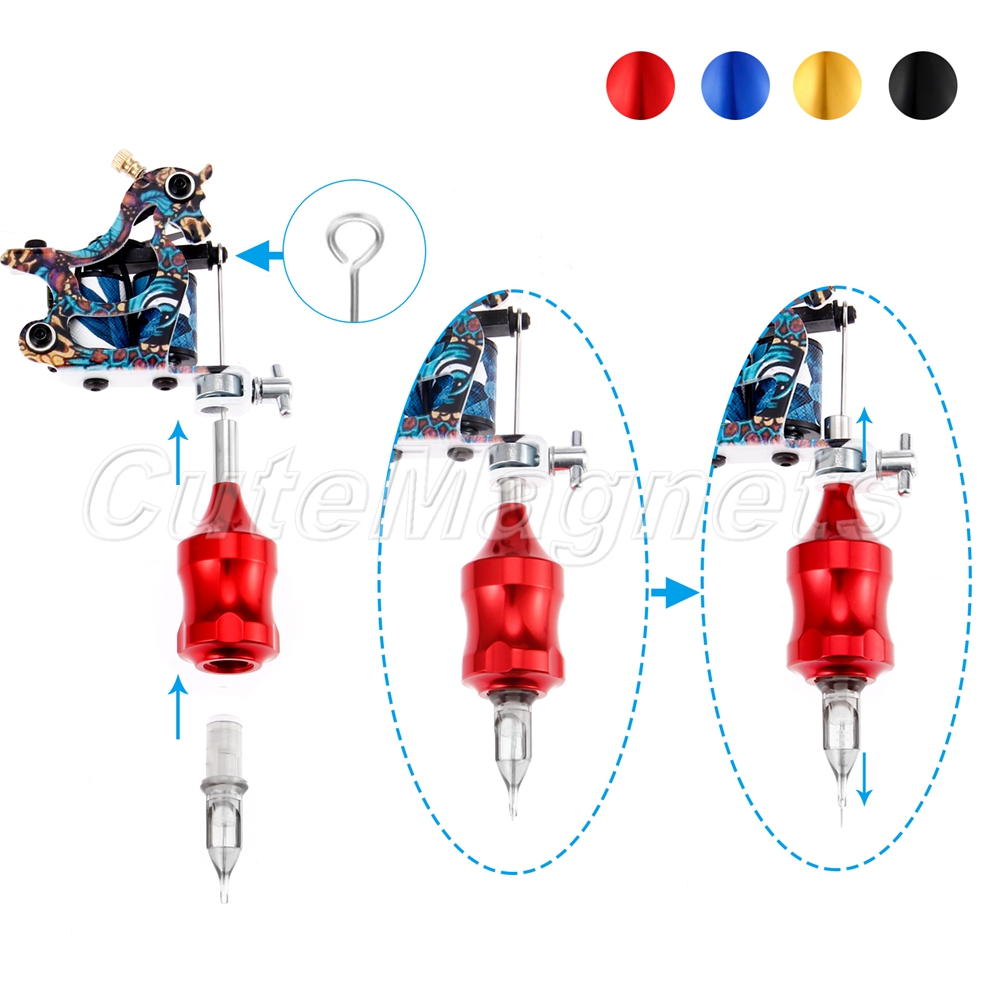 CuteMagnets