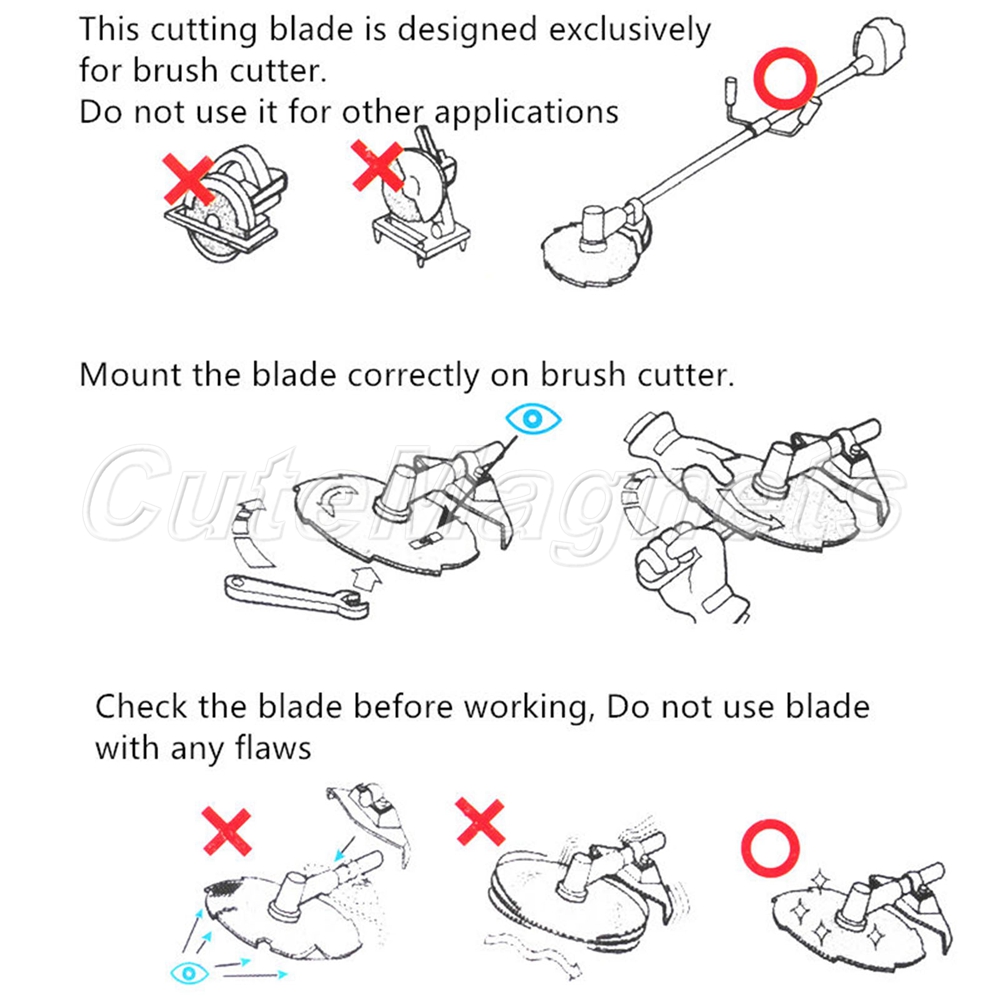 This cutting blade is designed exclusively for brush cutter.
Do not use it for other applications

Mount the blade correctly on brush cutter.

CuteMagnets

Check the blade before working, Do not use blade with any flaws